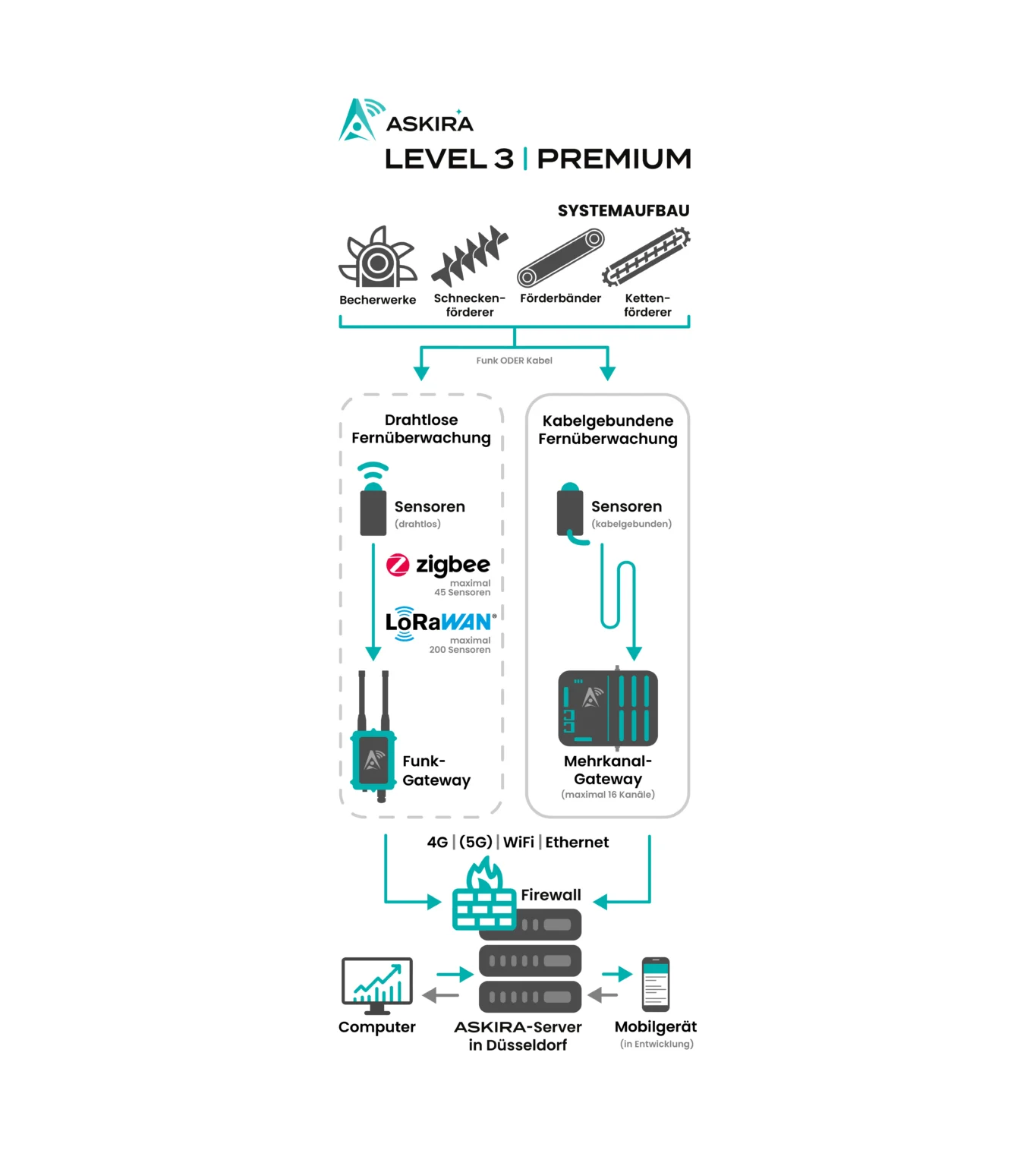 ASKIRA
LEVEL 3 | PREMIUM

SYSTEMAUFBAU

Becherwerke
Schneckenförderer
Förderbänder
Kettenförderer

Funk ODER Kabel

Drahtlose Fernüberwachung

Sensoren
(drahtlos)

zigbee
maximal 45 Sensoren

LoRaWAN®
maximal 200 Sensoren

Funk-Gateway

Kabelgebundene Fernüberwachung

Sensoren
(kabelgebunden)

Mehrkanal-Gateway
(maximal 16 Kanäle)

4G | (5G) | WiFi | Ethernet

Firewall

Computer

ASKIRA-Server in Düsseldorf

Mobilgerät
(in Entwicklung)